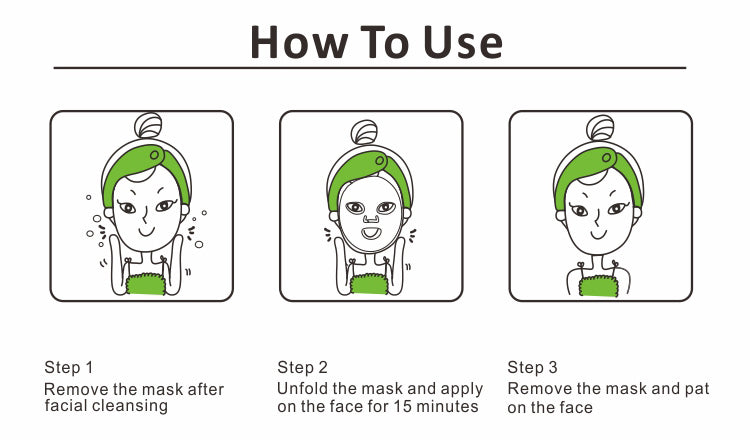 How To Use

Step 1
Remove the mask after facial cleansing

Step 2
Unfold the mask and apply on the face for 15 minutes

Step 3
Remove the mask and pat on the face